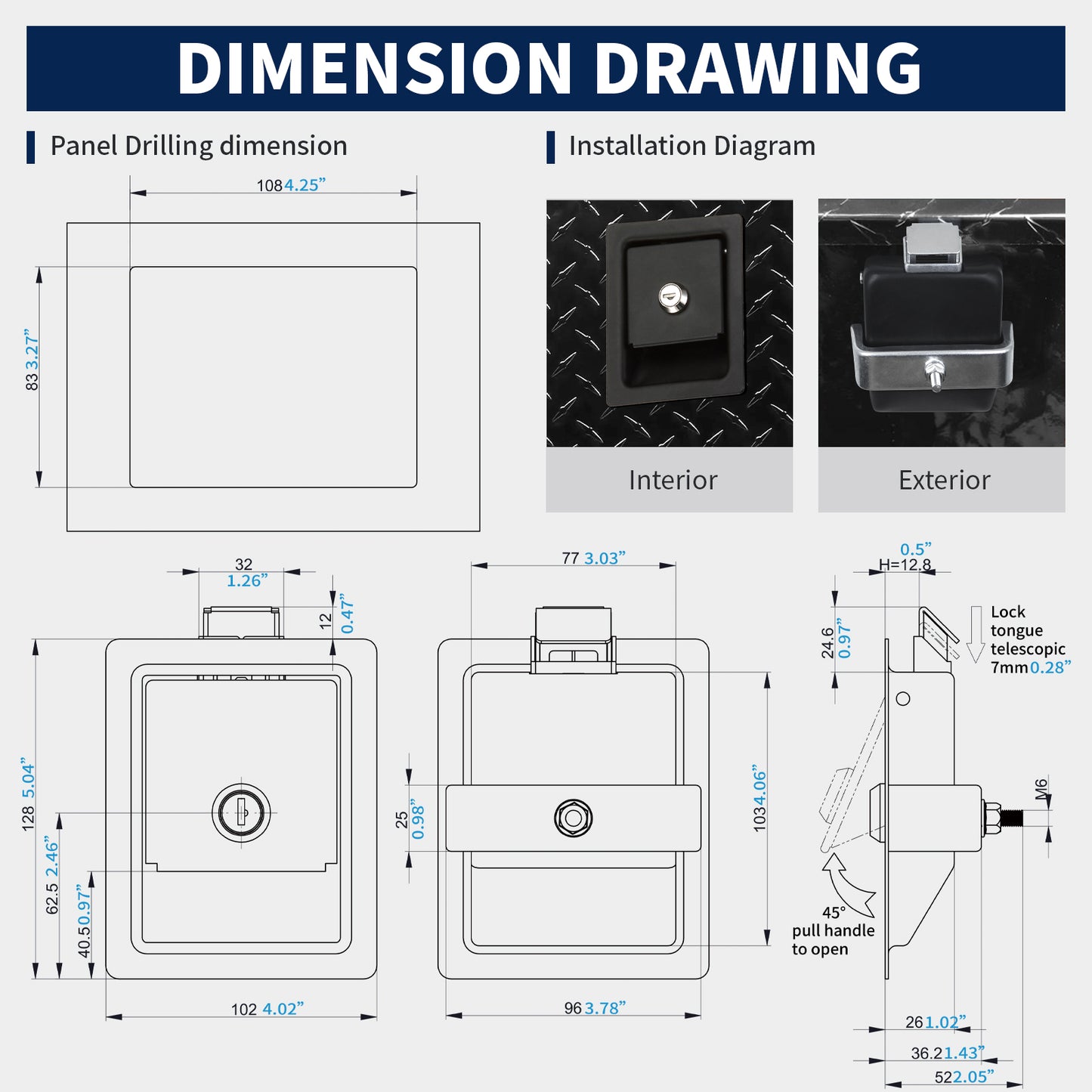 DIMENSION DRAWING

Panel Drilling dimension

108 4.25”

83 3.27”

Installation Diagram

Interior

Exterior

32
1.26”

12 0.47”

128 5.04”

62.5 2.46”

40.5 0.97”

102 4.02”

77 3.03”

25 0.98”

103 4.06”

96 3.78”

0.5”
H=12.8

24.6 0.97”

Lock tongue telescopic 7mm 0.28”

M6

45°
pull handle to open

26 1.02”

36.2 1.43”

52 2.05”